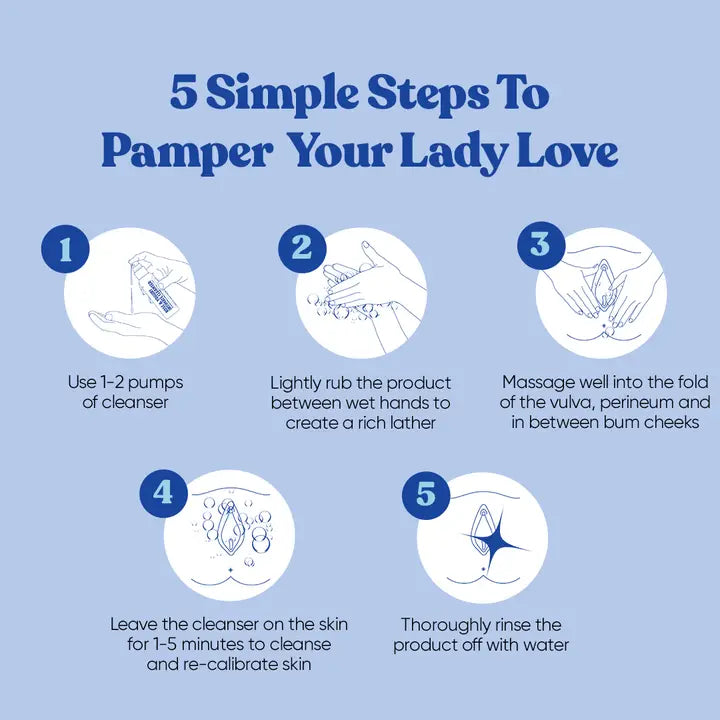 5 Simple Steps To Pamper Your Lady Love

1

Use 1-2 pumps of cleanser

2

Lightly rub the product between wet hands to create a rich lather

3

Massage well into the fold of the vulva, perineum and in between bum cheeks

4

Leave the cleanser on the skin for 1-5 minutes to cleanse and re-calibrate skin

5

Thoroughly rinse the product off with water